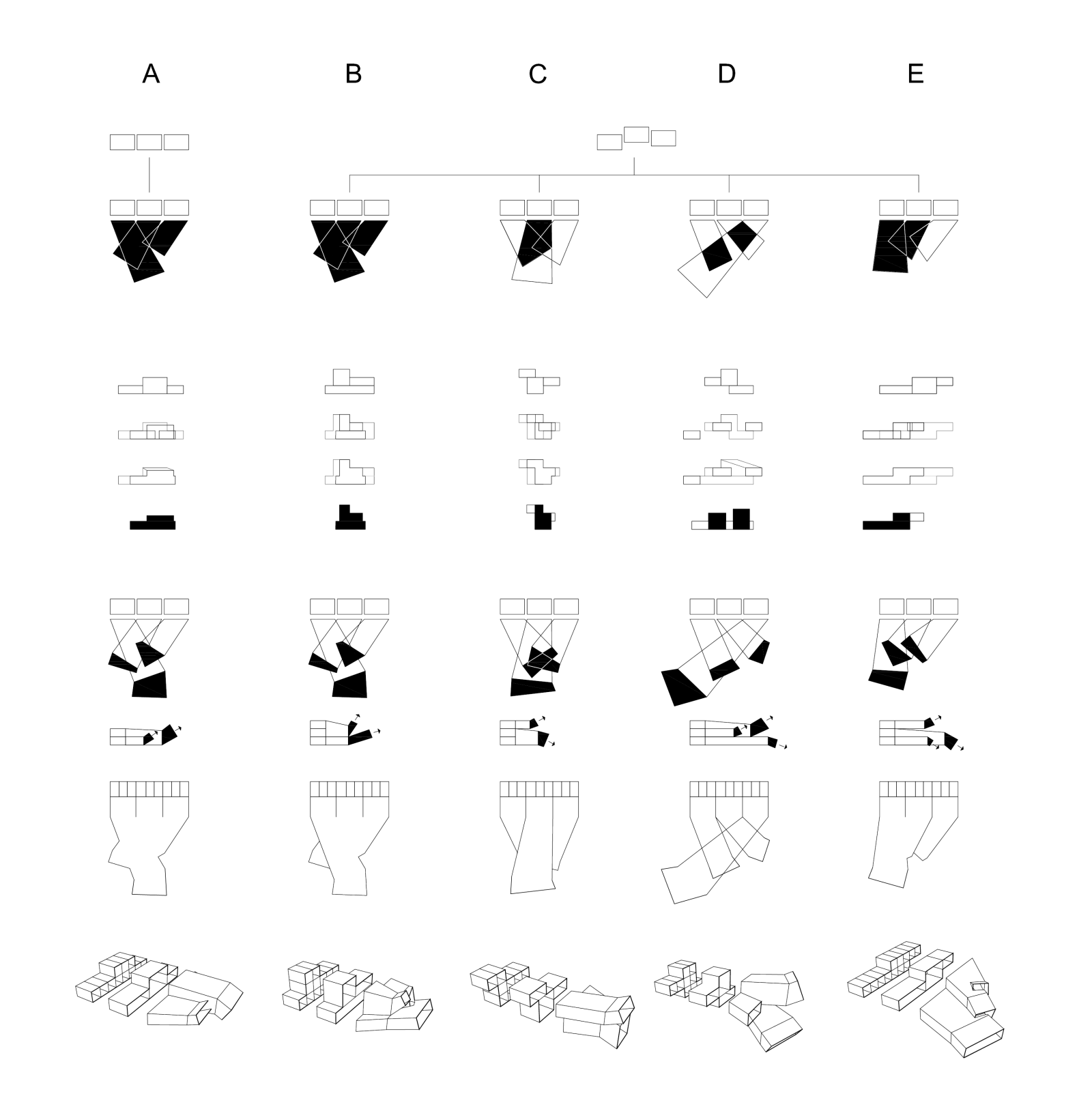 A B C D E